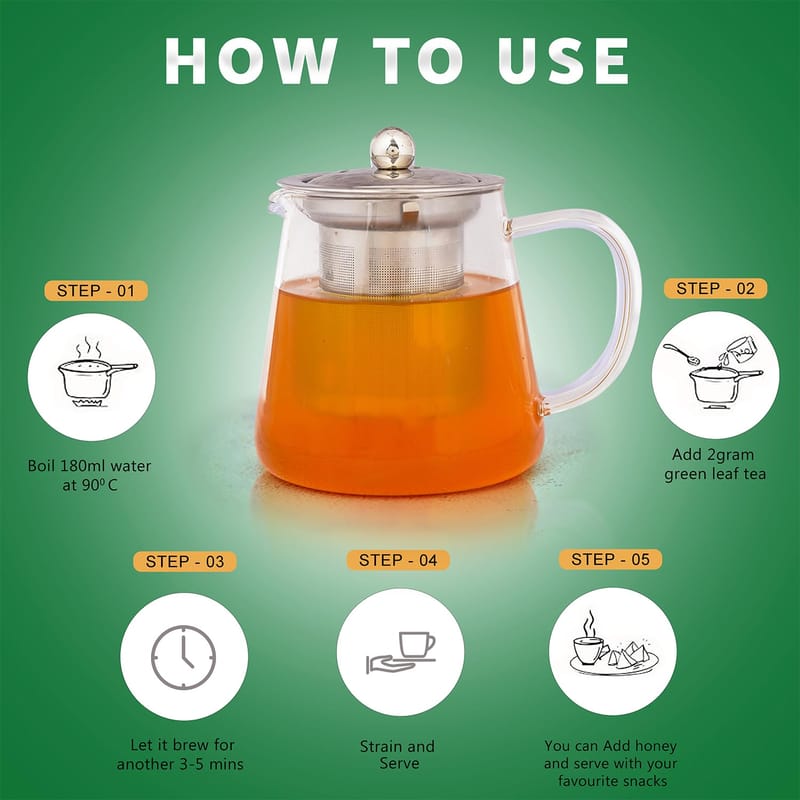 HOW TO USE

STEP - 01

Boil 180ml water at $90^0$ C

STEP - 02

Add 2gram green leaf tea

STEP - 03

Let it brew for another 3-5 mins

STEP - 04

Strain and Serve

STEP - 05

You can Add honey and serve with your favourite snacks