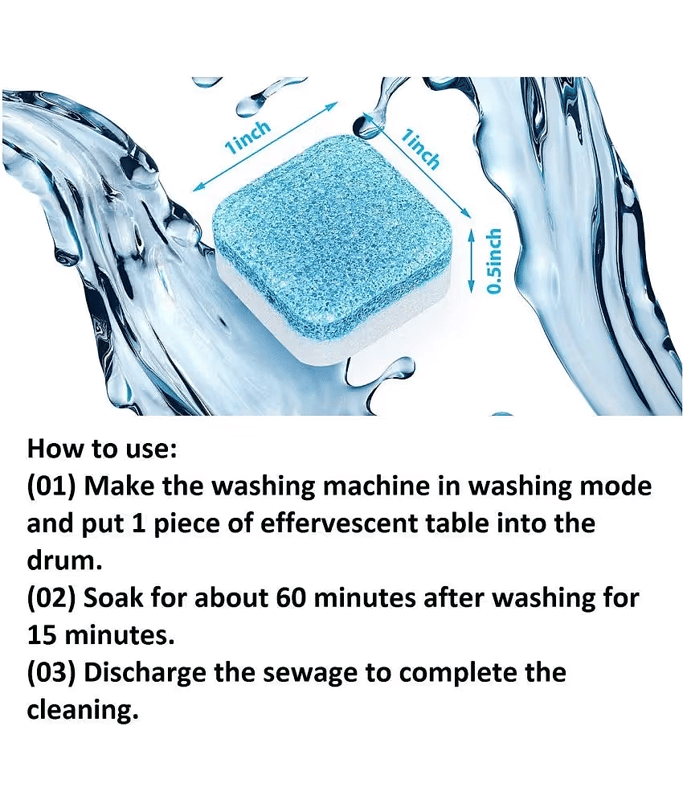 1inch
1inch
0.5inch

How to use:
(01) Make the washing machine in washing mode and put 1 piece of effervescent table into the drum.
(02) Soak for about 60 minutes after washing for 15 minutes.
(03) Discharge the sewage to complete the cleaning.