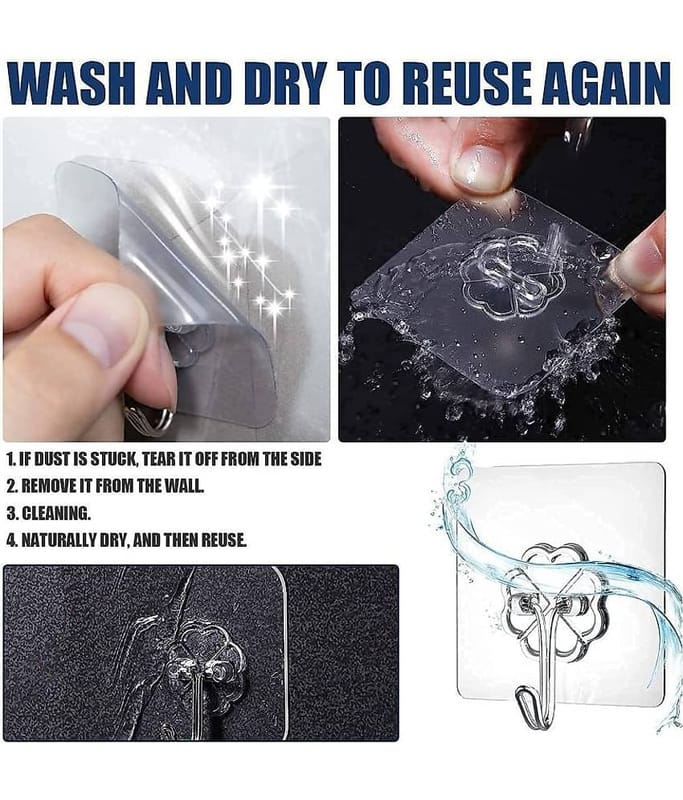 WASH AND DRY TO REUSE AGAIN

1. IF DUST IS STUCK, TEAR IT OFF FROM THE SIDE
2. REMOVE IT FROM THE WALL.
3. CLEANING.
4. NATURALLY DRY, AND THEN REUSE.