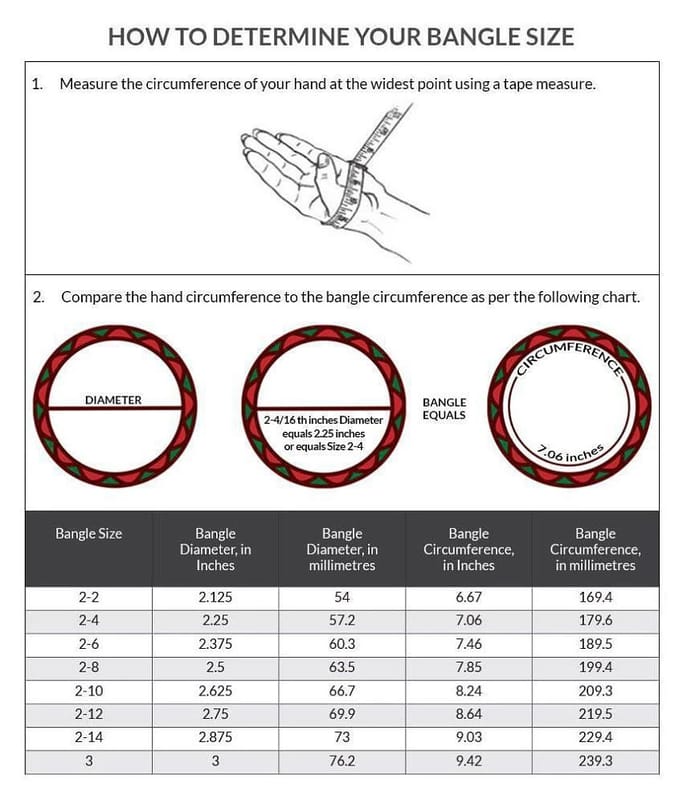 HOW TO DETERMINE YOUR BANGLE SIZE

1. Measure the circumference of your hand at the widest point using a tape measure.

2. Compare the hand circumference to the bangle circumference as per the following chart.

DIAMETER

2-4/16 th inches Diameter equals 2.25 inches or equals Size 2-4

BANGLE EQUALS

CIRCUMFERENCE

7.06 inches

| Bangle Size | Bangle Diameter, in Inches | Bangle Diameter, in millimetres | Bangle Circumference, in Inches | Bangle Circumference, in millimetres |
|---|---|---|---|---|
| 2-2 | 2.125 | 54 | 6.67 | 169.4 |
| 2-4 | 2.25 | 57.2 | 7.06 | 179.6 |
| 2-6 | 2.375 | 60.3 | 7.46 | 189.5 |
| 2-8 | 2.5 | 63.5 | 7.85 | 199.4 |
| 2-10 | 2.625 | 66.7 | 8.24 | 209.3 |
| 2-12 | 2.75 | 69.9 | 8.64 | 219.5 |
| 2-14 | 2.875 | 73 | 9.03 | 229.4 |
| 3 | 3 | 76.2 | 9.42 | 239.3 |