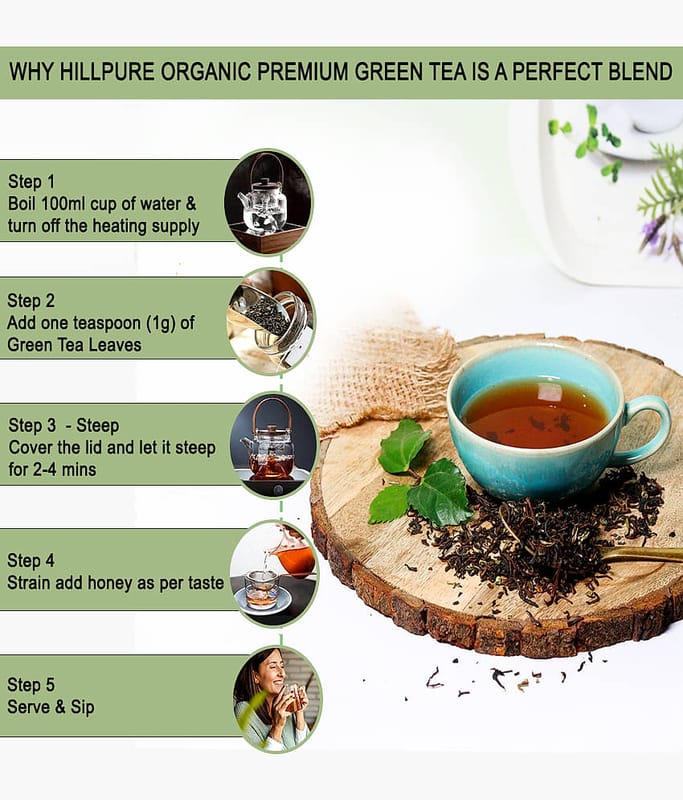 WHY HILLPURE ORGANIC PREMIUM GREEN TEA IS A PERFECT BLEND

Step 1
Boil 100ml cup of water & turn off the heating supply

Step 2
Add one teaspoon (1g) of Green Tea Leaves

Step 3 - Steep
Cover the lid and let it steep for 2-4 mins

Step 4
Strain add honey as per taste

Step 5
Serve & Sip