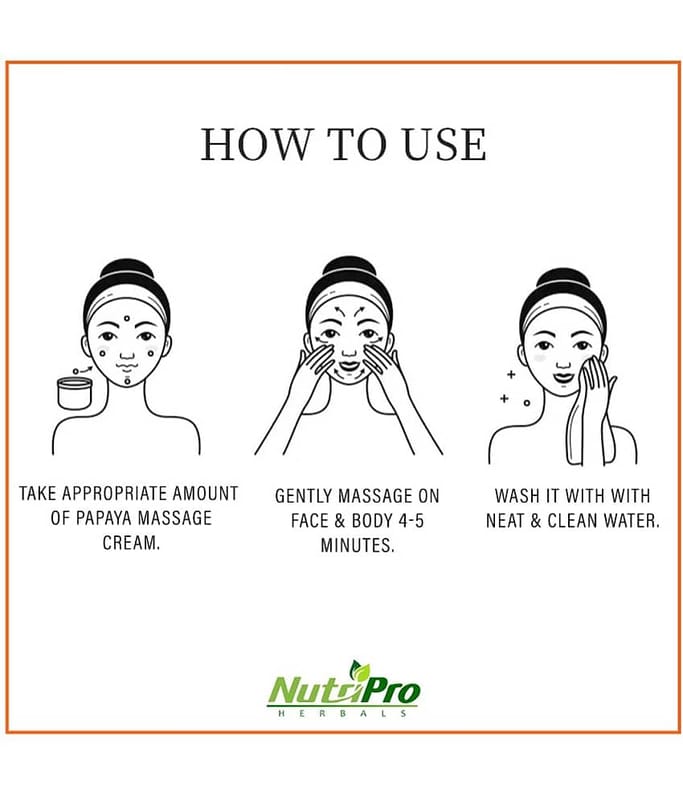 HOW TO USE

TAKE APPROPRIATE AMOUNT OF PAPAYA MASSAGE CREAM.

GENTLY MASSAGE ON FACE & BODY 4-5 MINUTES.

WASH IT WITH WITH NEAT & CLEAN WATER.

NutriPro
HERBALS