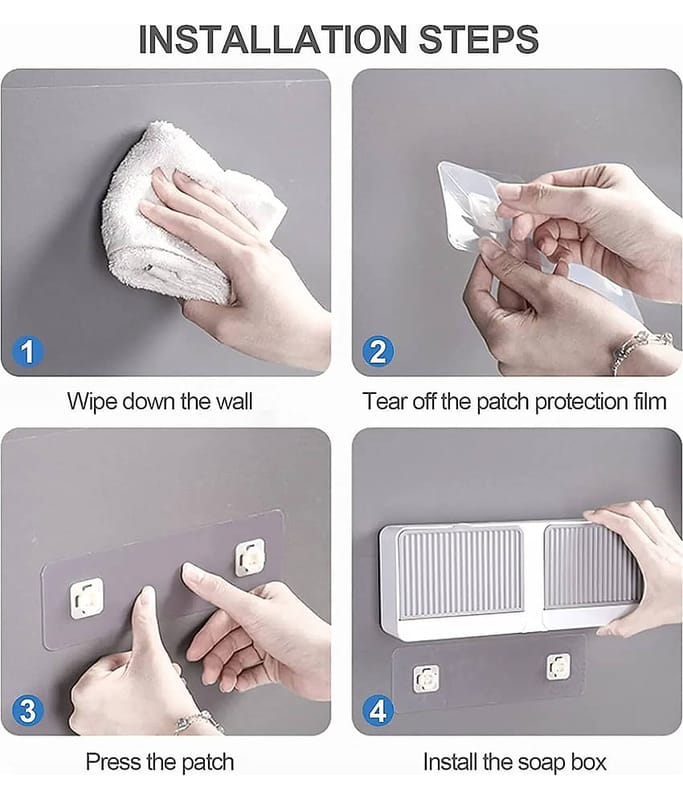 INSTALLATION STEPS

1

Wipe down the wall

2

Tear off the patch protection film

3

Press the patch

4

Install the soap box