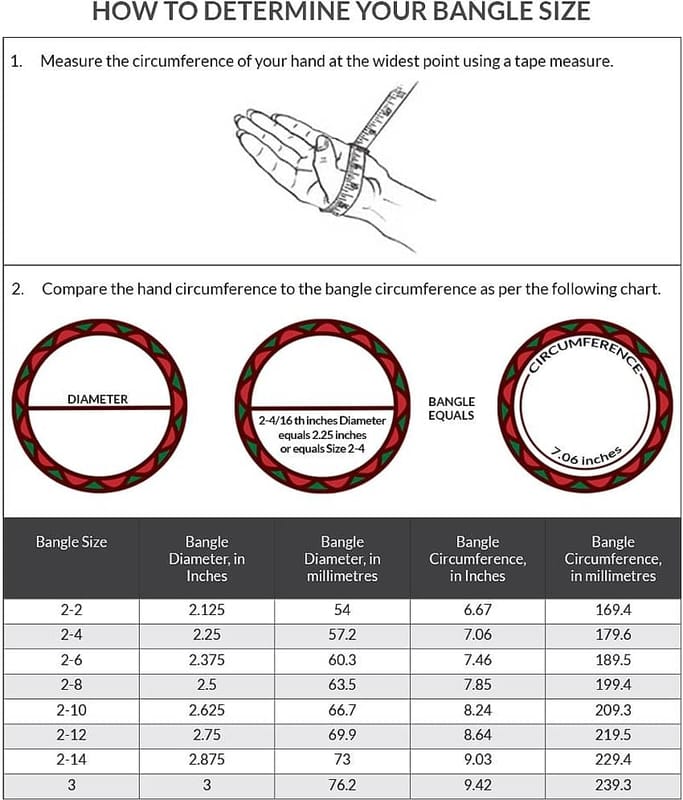 HOW TO DETERMINE YOUR BANGLE SIZE

1. Measure the circumference of your hand at the widest point using a tape measure.

2. Compare the hand circumference to the bangle circumference as per the following chart.

DIAMETER

2-4/16 th inches Diameter equals 2.25 inches or equals Size 2-4

BANGLE EQUALS

CIRCUMFERENCE

7.06 inches

| Bangle Size | Bangle Diameter, in Inches | Bangle Diameter, in millimetres | Bangle Circumference, in Inches | Bangle Circumference, in millimetres |
|---|---|---|---|---|
| 2-2 | 2.125 | 54 | 6.67 | 169.4 |
| 2-4 | 2.25 | 57.2 | 7.06 | 179.6 |
| 2-6 | 2.375 | 60.3 | 7.46 | 189.5 |
| 2-8 | 2.5 | 63.5 | 7.85 | 199.4 |
| 2-10 | 2.625 | 66.7 | 8.24 | 209.3 |
| 2-12 | 2.75 | 69.9 | 8.64 | 219.5 |
| 2-14 | 2.875 | 73 | 9.03 | 229.4 |
| 3 | 3 | 76.2 | 9.42 | 239.3 |