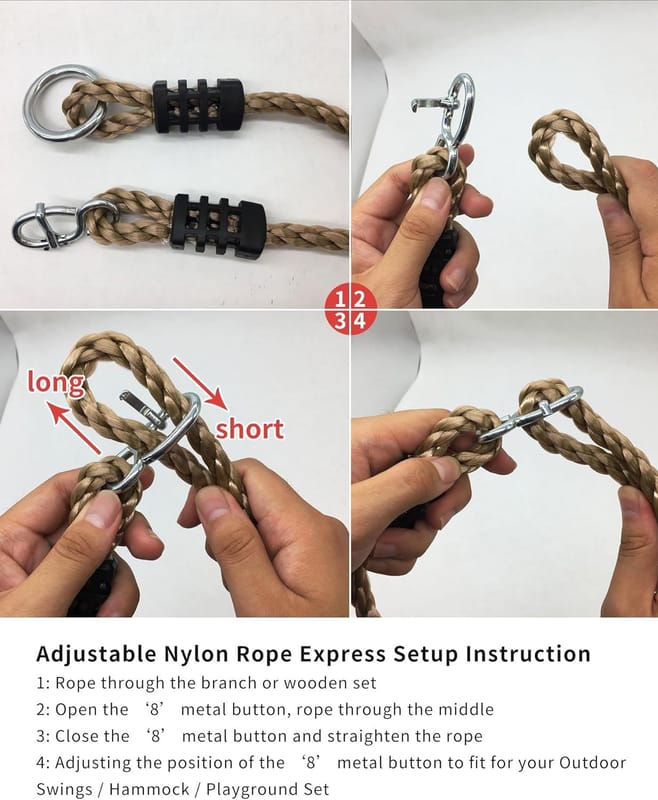 1 2
3 4

long
short

Adjustable Nylon Rope Express Setup Instruction
1: Rope through the branch or wooden set
2: Open the ‘8’ metal button, rope through the middle
3: Close the ‘8’ metal button and straighten the rope
4: Adjusting the position of the ‘8’ metal button to fit for your Outdoor Swings / Hammock / Playground Set