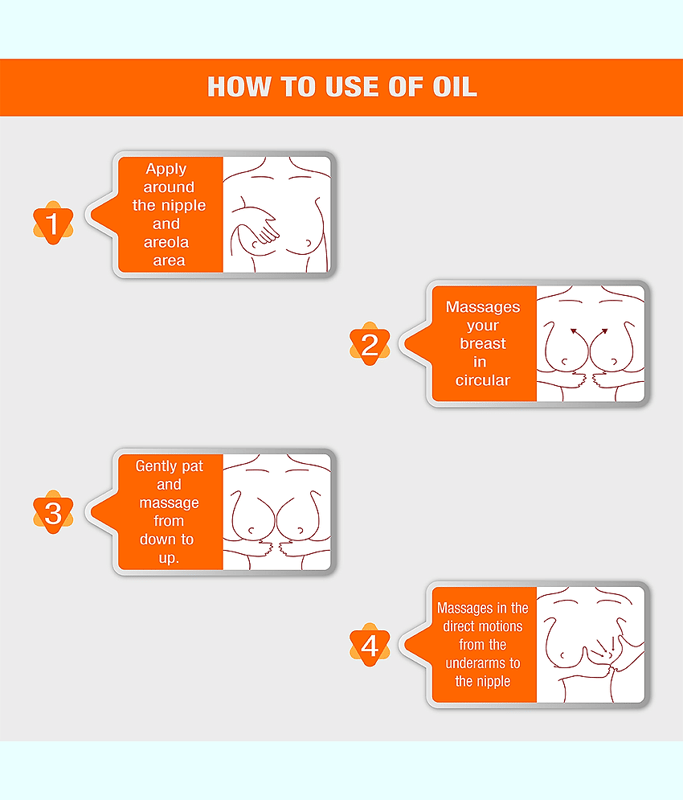 HOW TO USE OF OIL

1

Apply around the nipple and areola area

2

Massages your breast in circular

3

Gently pat and massage from down to up.

4

Massages in the direct motions from the underarms to the nipple