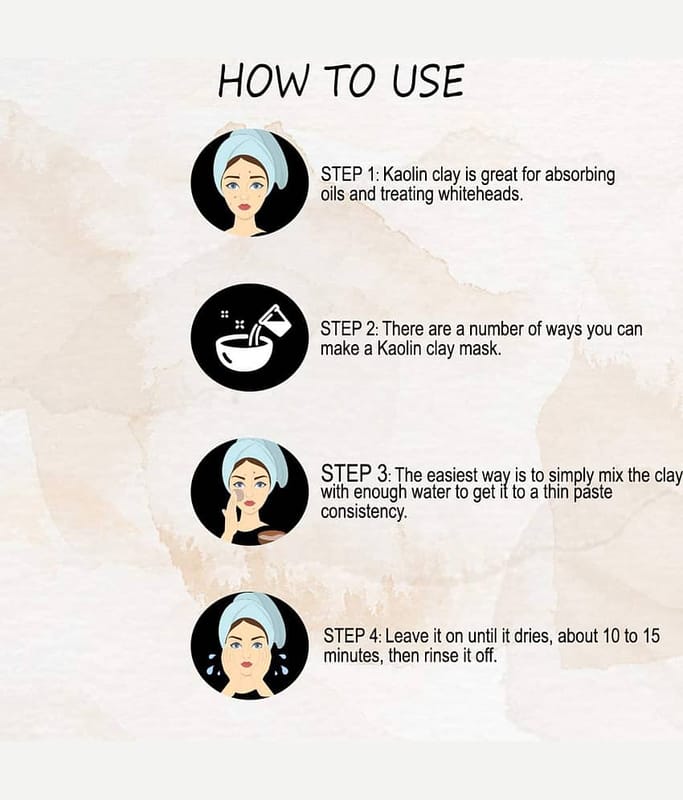 HOW TO USE

STEP 1: Kaolin clay is great for absorbing oils and treating whiteheads.

STEP 2: There are a number of ways you can make a Kaolin clay mask.

STEP 3: The easiest way is to simply mix the clay with enough water to get it to a thin paste consistency.

STEP 4: Leave it on until it dries, about 10 to 15 minutes, then rinse it off.