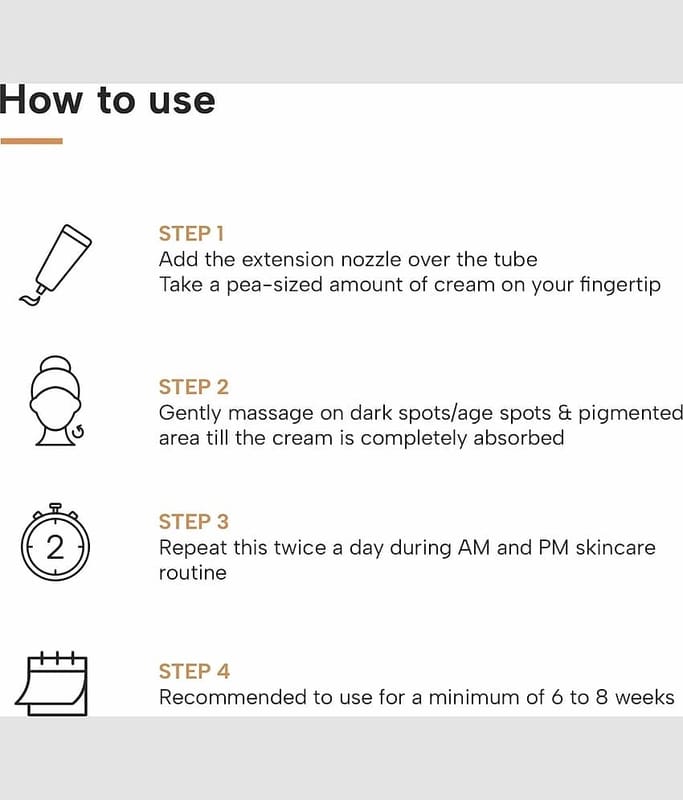 How to use

STEP 1
Add the extension nozzle over the tube
Take a pea-sized amount of cream on your fingertip

STEP 2
Gently massage on dark spots/age spots & pigmented area till the cream is completely absorbed

2

STEP 3
Repeat this twice a day during AM and PM skincare routine

STEP 4
Recommended to use for a minimum of 6 to 8 weeks