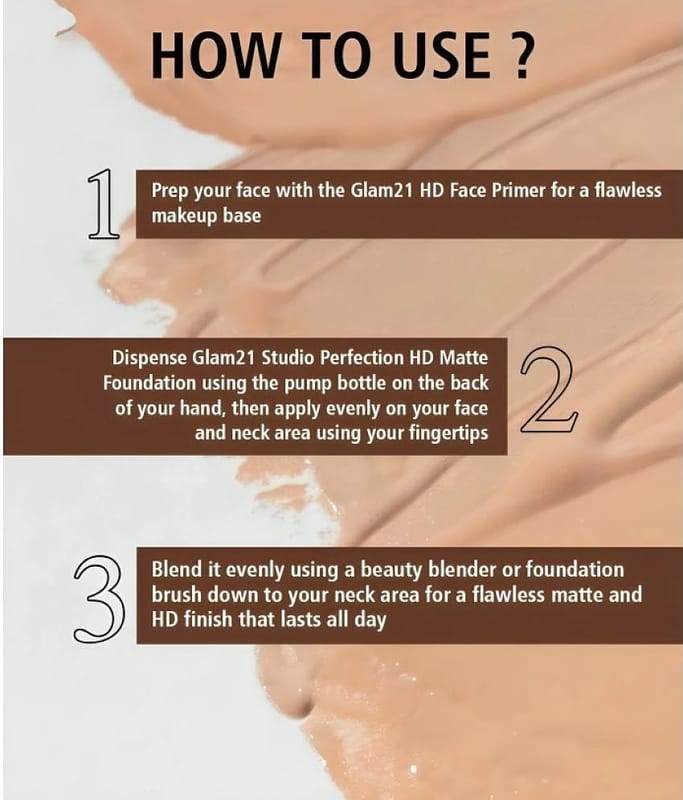 HOW TO USE ?

1 Prep your face with the Glam21 HD Face Primer for a flawless makeup base

Dispense Glam21 Studio Perfection HD Matte Foundation using the pump bottle on the back of your hand, then apply evenly on your face and neck area using your fingertips 2

3 Blend it evenly using a beauty blender or foundation brush down to your neck area for a flawless matte and HD finish that lasts all day