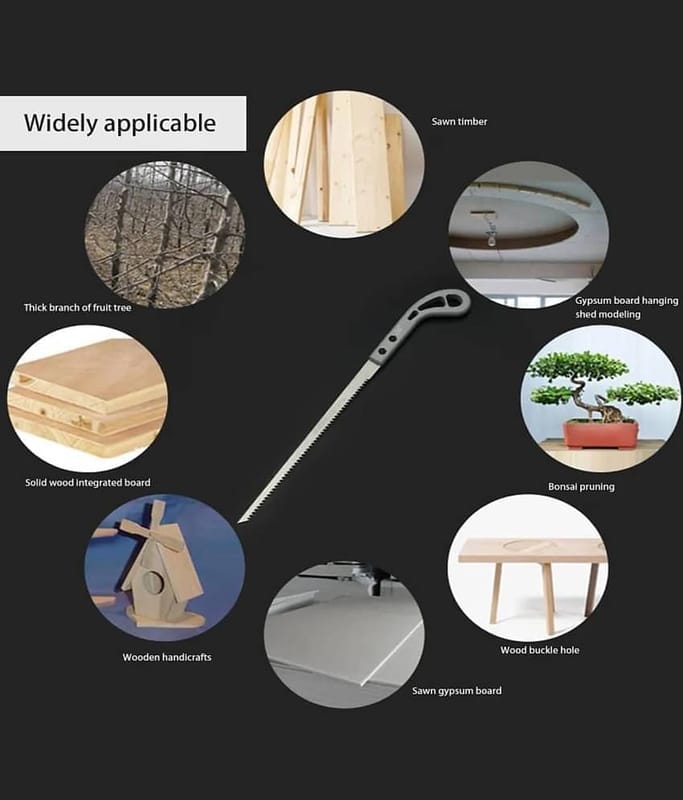 Widely applicable

Sawn timber

Thick branch of fruit tree

Gypsum board hanging shed modeling

Solid wood integrated board

Bonsai pruning

Wooden handicrafts

Wood buckle hole

Sawn gypsum board