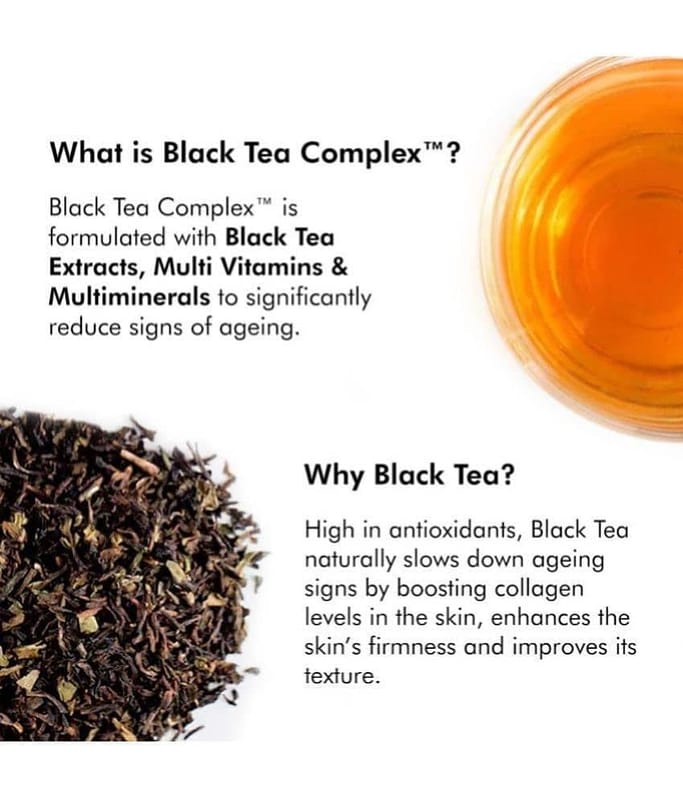 What is Black Tea Complex™?

Black Tea Complex™ is formulated with Black Tea Extracts, Multi Vitamins & Multiminerals to significantly reduce signs of ageing.

Why Black Tea?

High in antioxidants, Black Tea naturally slows down ageing signs by boosting collagen levels in the skin, enhances the skin's firmness and improves its texture.