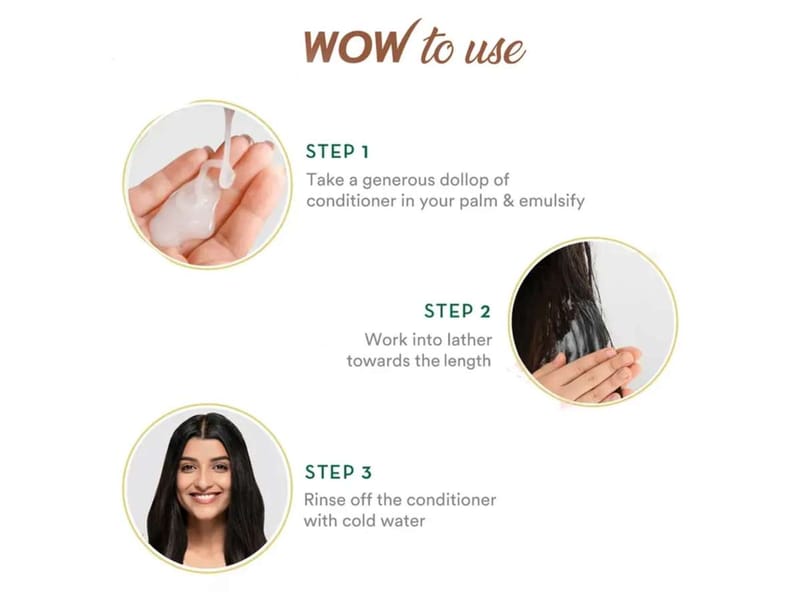 WOW to use

STEP 1
Take a generous dollop of conditioner in your palm & emulsify

STEP 2
Work into lather towards the length

STEP 3
Rinse off the conditioner with cold water