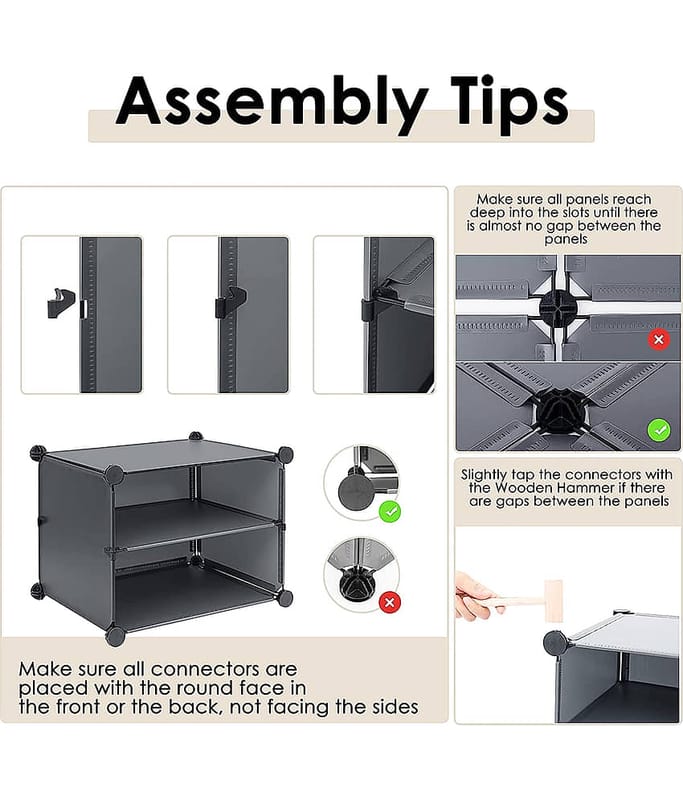 Assembly Tips

Make sure all connectors are placed with the round face in the front or the back, not facing the sides

Make sure all panels reach deep into the slots until there is almost no gap between the panels

Slightly tap the connectors with the Wooden Hammer if there are gaps between the panels