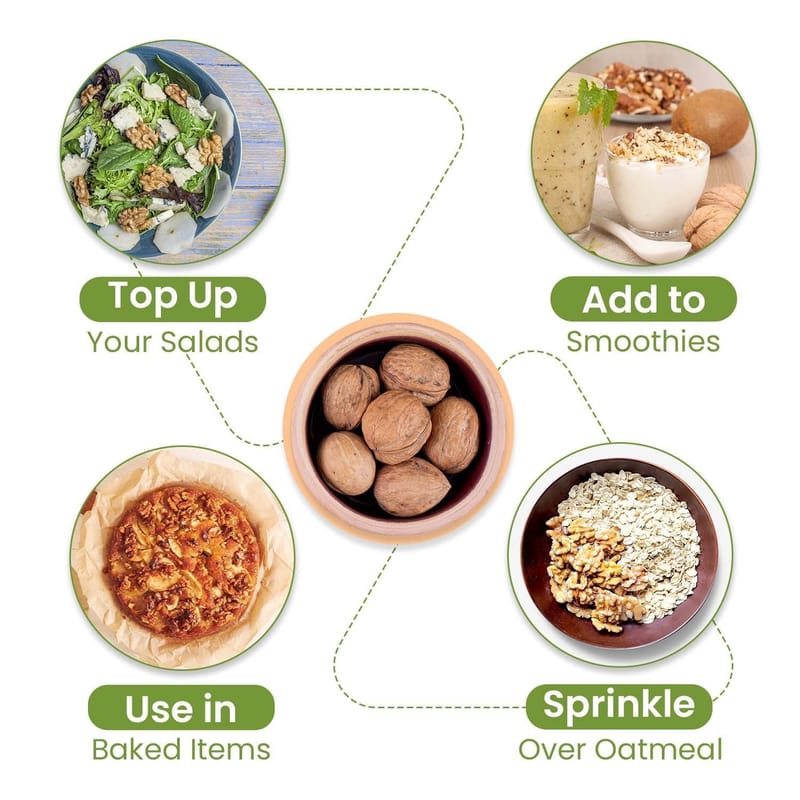 Top Up
Your Salads

Add to
Smoothies

Use in
Baked Items

Sprinkle
Over Oatmeal