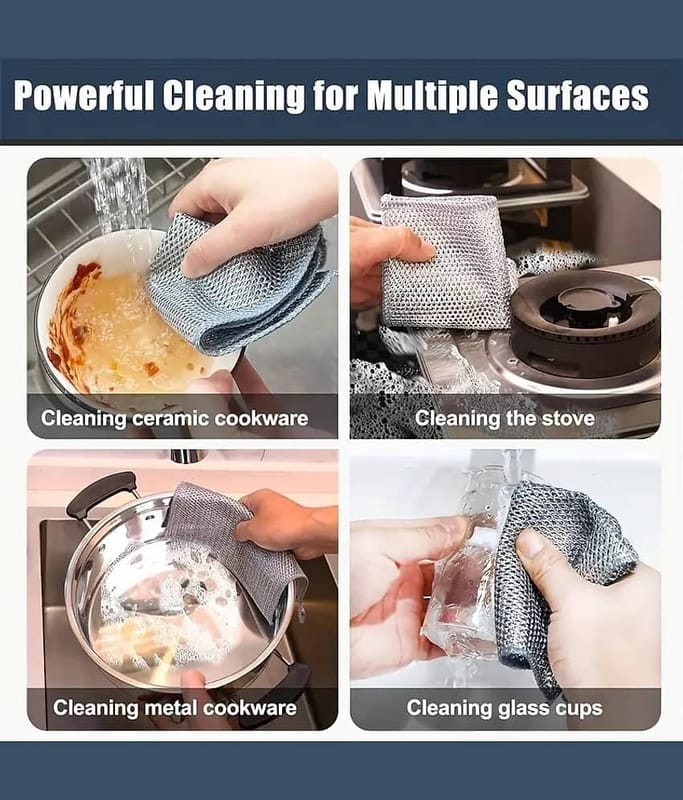 Powerful Cleaning for Multiple Surfaces

Cleaning ceramic cookware

Cleaning the stove

Cleaning metal cookware

Cleaning glass cups