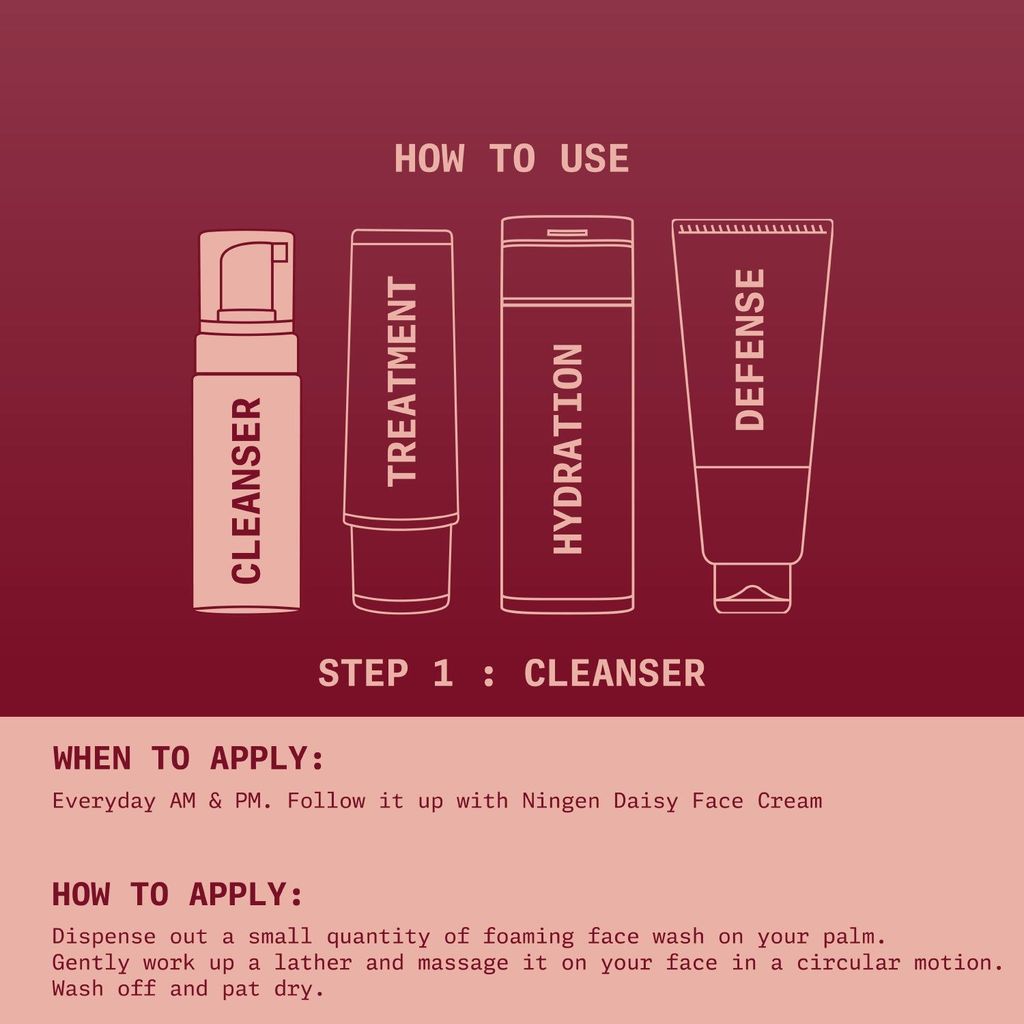 HOW TO USE

CLEANSER

TREATMENT

HYDRATION

DEFENSE

STEP 1 : CLEANSER

WHEN TO APPLY:

Everyday AM & PM. Follow it up with Ningen Daisy Face Cream

HOW TO APPLY:

Dispense out a small quantity of foaming face wash on your palm. Gently work up a lather and massage it on your face in a circular motion. Wash off and pat dry.