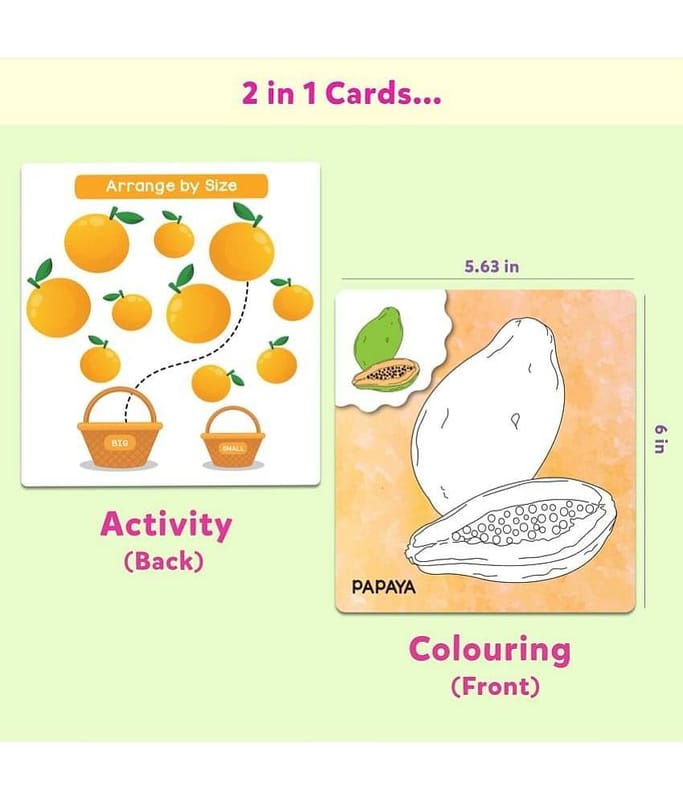 2 in 1 Cards...

Arrange by Size

BIG

SMALL

Activity
(Back)

5.63 in

6 in

PAPAYA

Colouring
(Front)