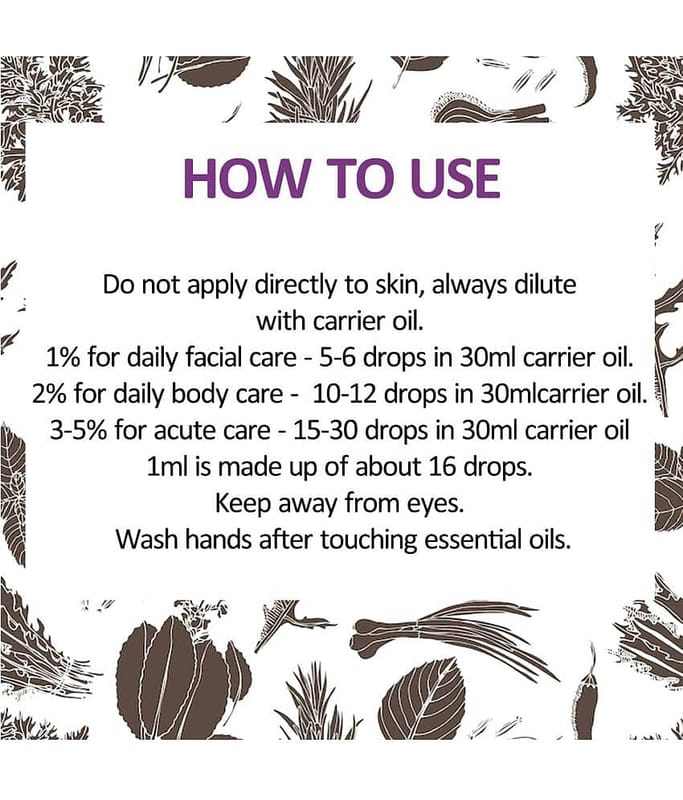 HOW TO USE

Do not apply directly to skin, always dilute with carrier oil.
1% for daily facial care - 5-6 drops in 30ml carrier oil.
2% for daily body care - 10-12 drops in 30mlcarrier oil.
3-5% for acute care - 15-30 drops in 30ml carrier oil
1ml is made up of about 16 drops.
Keep away from eyes.
Wash hands after touching essential oils.