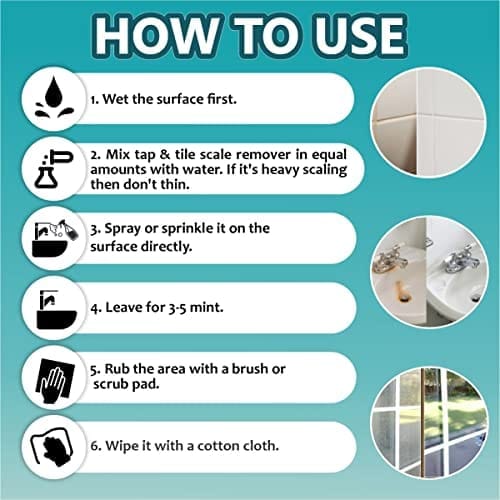 HOW TO USE

1. Wet the surface first.

2. Mix tap & tile scale remover in equal amounts with water. If it's heavy scaling then don't thin.

3. Spray or sprinkle it on the surface directly.

4. Leave for 3-5 mint.

5. Rub the area with a brush or scrub pad.

6. Wipe it with a cotton cloth.