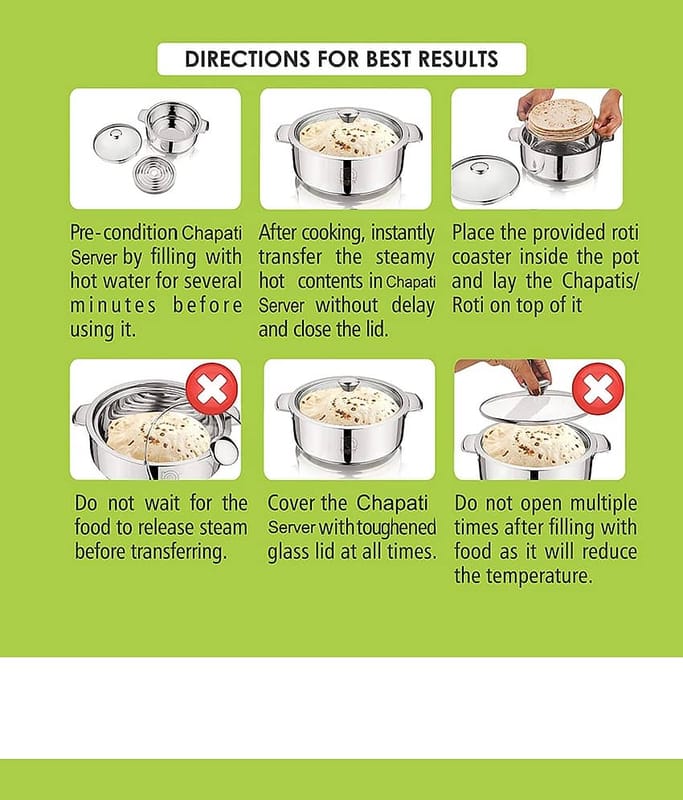 DIRECTIONS FOR BEST RESULTS

Pre-condition Chapati Server by filling with hot water for several minutes before using it.

After cooking, instantly transfer the steamy hot contents in Chapati Server without delay and close the lid.

Place the provided roti coaster inside the pot and lay the Chapatis/ Roti on top of it

Do not wait for the food to release steam before transferring.

Cover the Chapati Server with toughened glass lid at all times.

Do not open multiple times after filling with food as it will reduce the temperature.