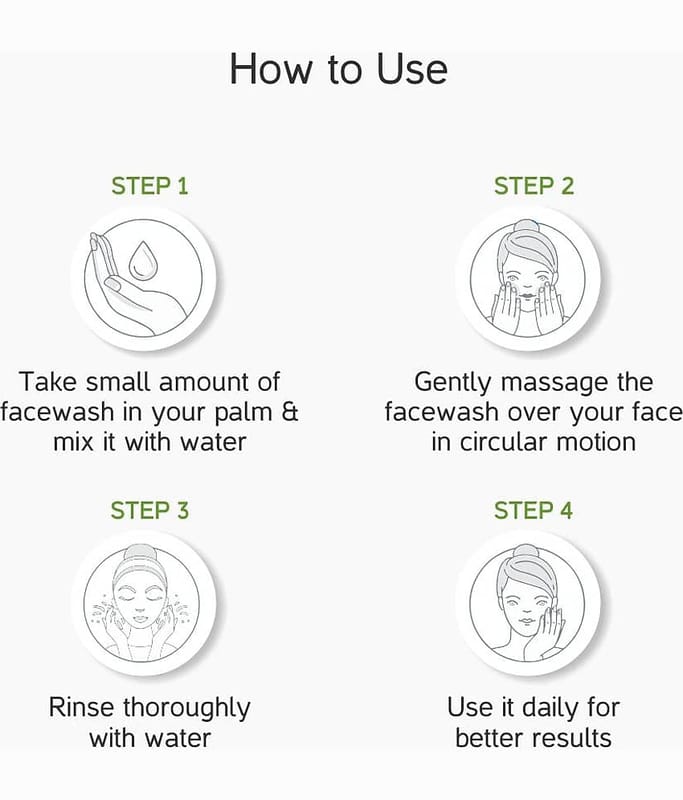 How to Use

STEP 1

Take small amount of facewash in your palm & mix it with water

STEP 2

Gently massage the facewash over your face in circular motion

STEP 3

Rinse thoroughly with water

STEP 4

Use it daily for better results