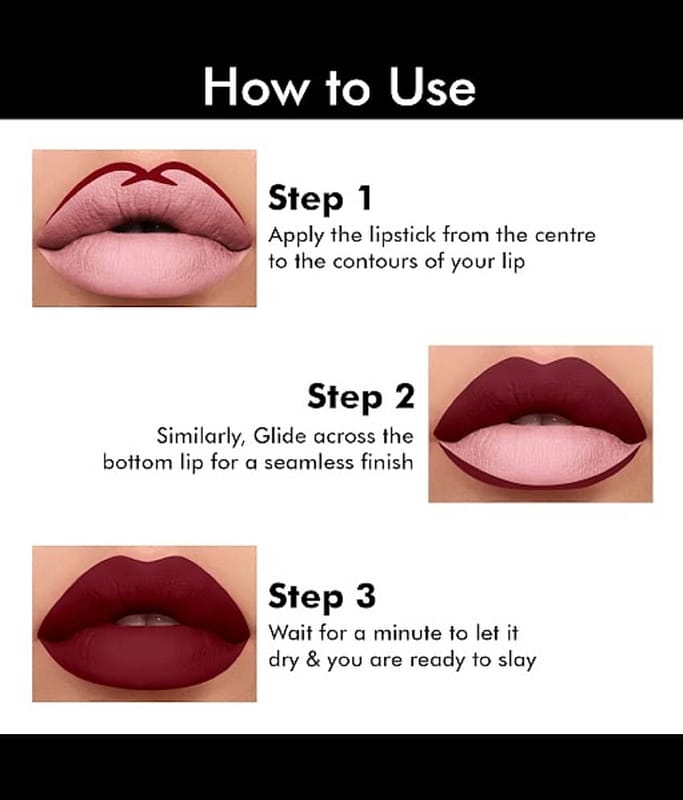 How to Use

Step 1
Apply the lipstick from the centre to the contours of your lip

Step 2
Similarly, Glide across the bottom lip for a seamless finish

Step 3
Wait for a minute to let it dry & you are ready to slay