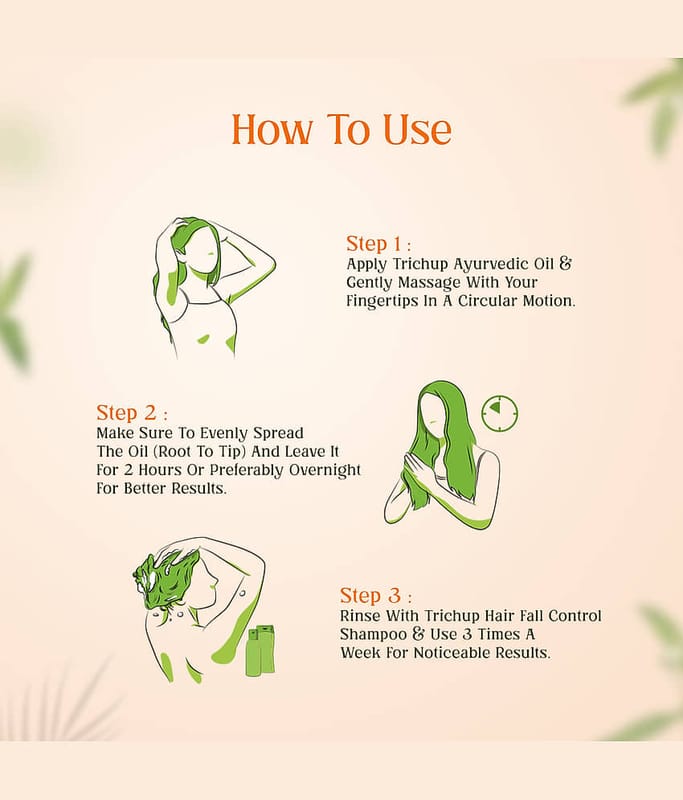 How To Use

Step 1 :
Apply Trichup Ayurvedic Oil & Gently Massage With Your Fingertips In A Circular Motion.

Step 2 :
Make Sure To Evenly Spread The Oil (Root To Tip) And Leave It For 2 Hours Or Preferably Overnight For Better Results.

Step 3 :
Rinse With Trichup Hair Fall Control Shampoo & Use 3 Times A Week For Noticeable Results.