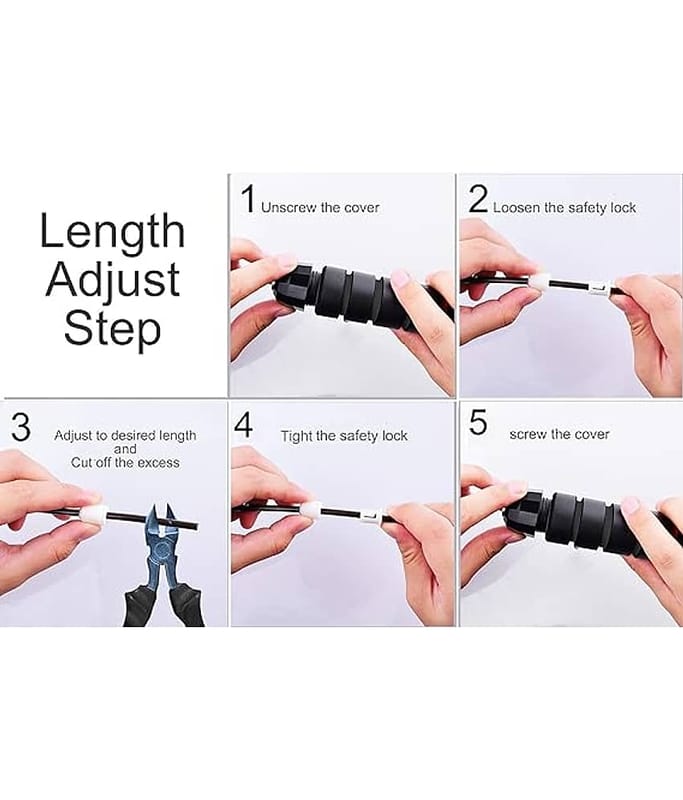 Length Adjust Step

1 Unscrew the cover

2 Loosen the safety lock

3 Adjust to desired length and Cut off the excess

4 Tight the safety lock

5 screw the cover