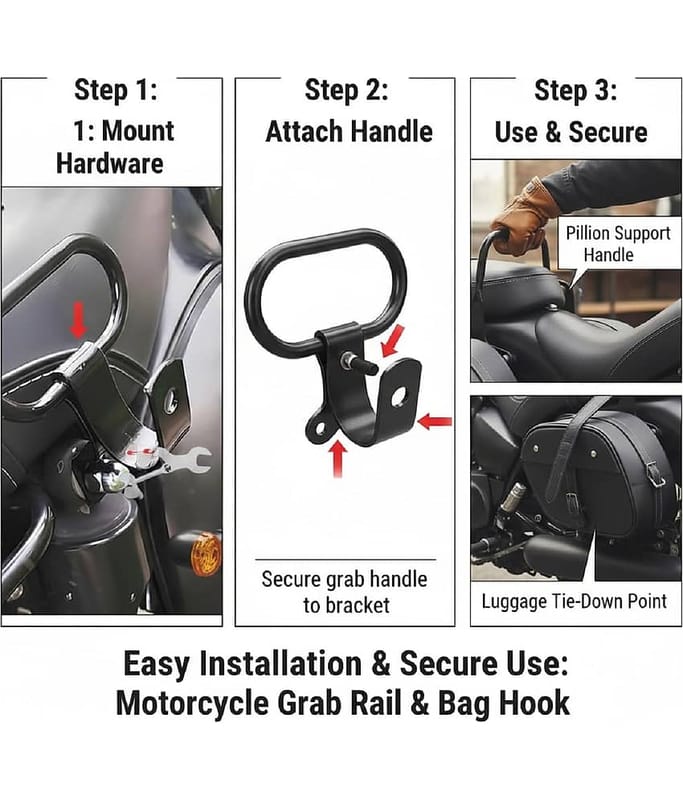 Step 1:
1: Mount Hardware

Step 2:
Attach Handle

Secure grab handle to bracket

Step 3:
Use & Secure

Pillion Support Handle

Luggage Tie-Down Point

Easy Installation & Secure Use:
Motorcycle Grab Rail & Bag Hook