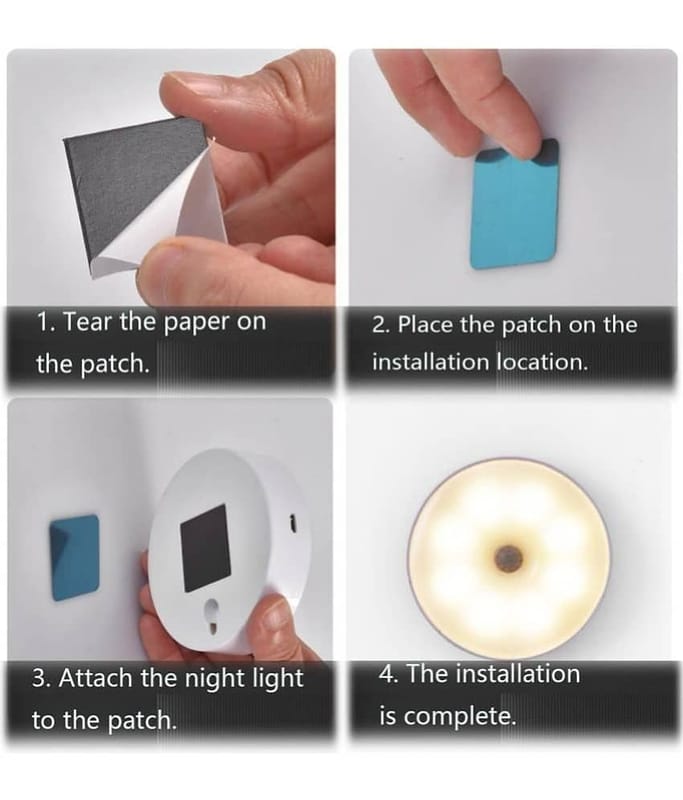 1. Tear the paper on the patch.

2. Place the patch on the installation location.

3. Attach the night light to the patch.

4. The installation is complete.