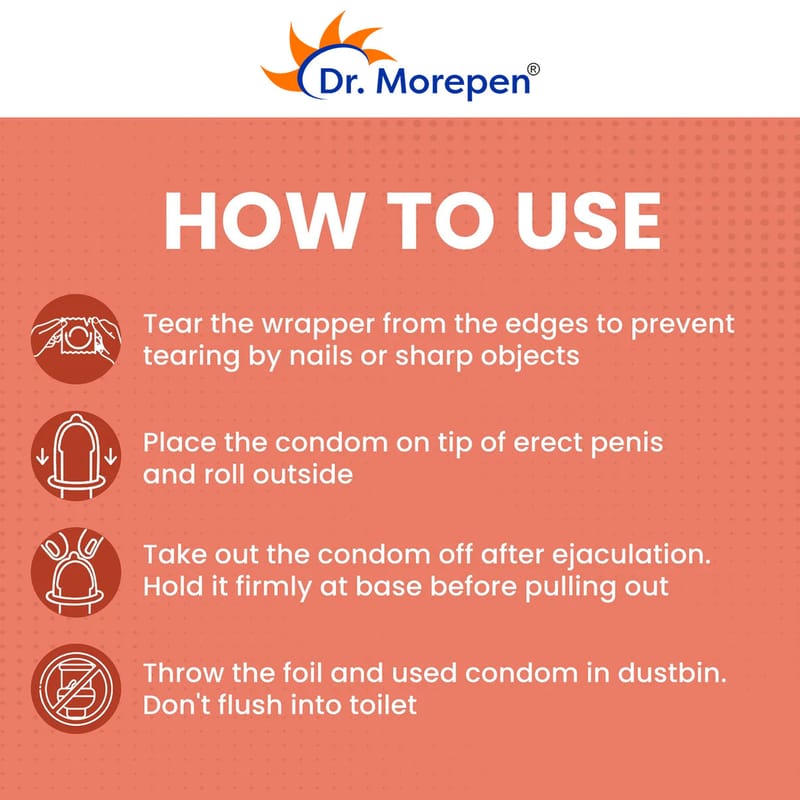 Dr. Morepen®

HOW TO USE

Tear the wrapper from the edges to prevent tearing by nails or sharp objects

Place the condom on tip of erect penis and roll outside

Take out the condom off after ejaculation. Hold it firmly at base before pulling out

Throw the foil and used condom in dustbin. Don't flush into toilet