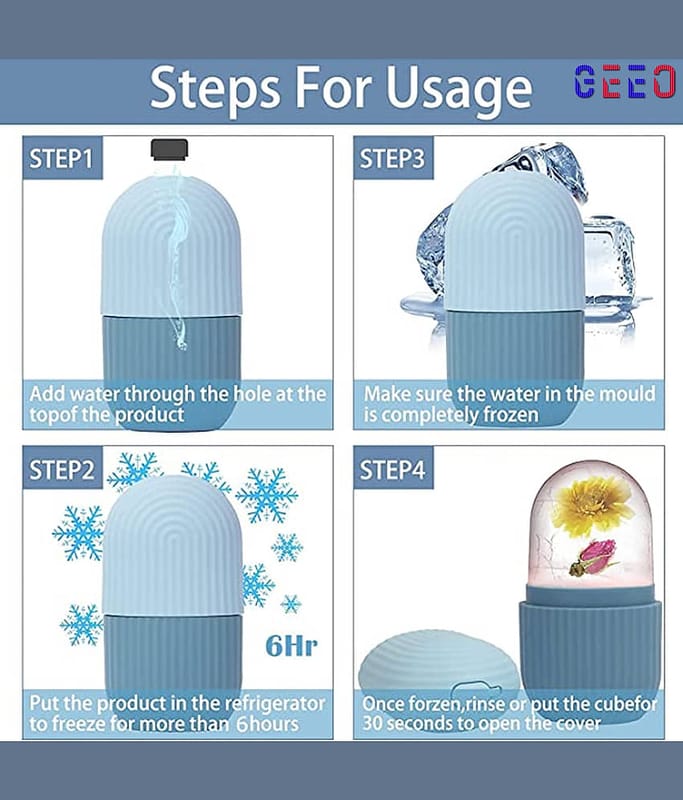 Steps For Usage

GEEO

STEP1

Add water through the hole at the topof the product

STEP3

Make sure the water in the mould is completely frozen

STEP2

6Hr

Put the product in the refrigerator to freeze for more than 6hours

STEP4

Once forzen,rinse or put the cubefor 30 seconds to open the cover