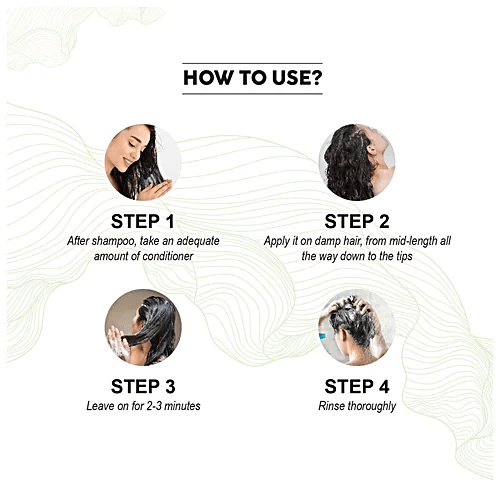 HOW TO USE?

STEP 1
After shampoo, take an adequate amount of conditioner

STEP 2
Apply it on damp hair, from mid-length all the way down to the tips

STEP 3
Leave on for 2-3 minutes

STEP 4
Rinse thoroughly