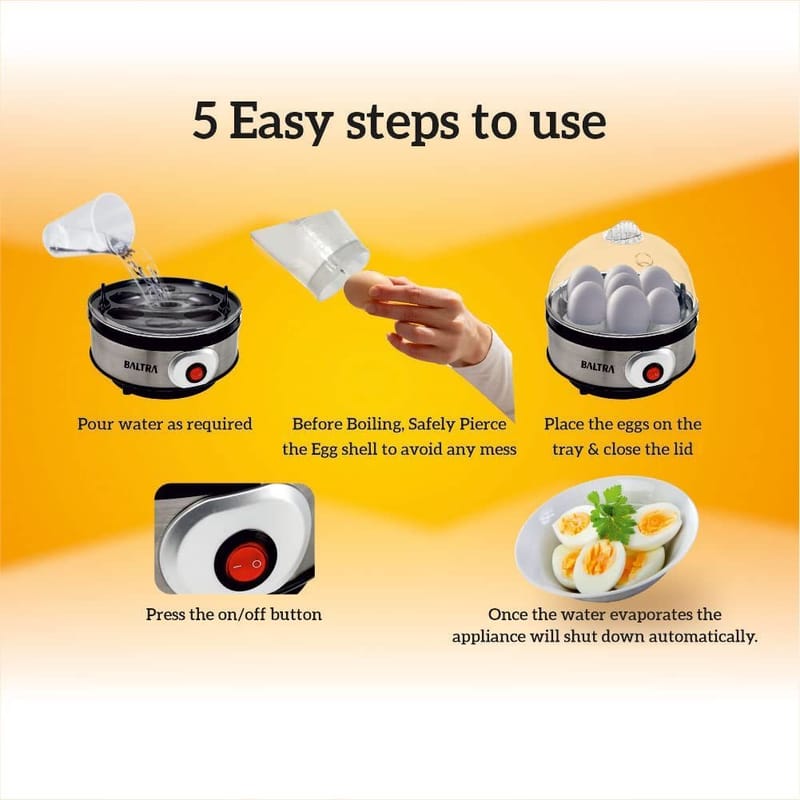 5 Easy steps to use

BALTRA

Pour water as required

Before Boiling, Safely Pierce the Egg shell to avoid any mess

BALTRA

Place the eggs on the tray & close the lid

Press the on/off button

Once the water evaporates the appliance will shut down automatically.