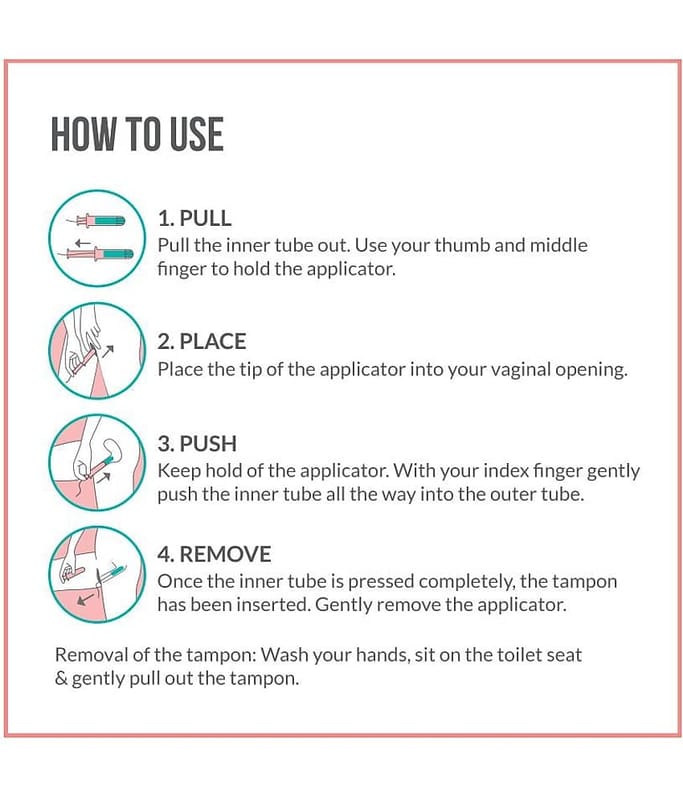 HOW TO USE

1. PULL
Pull the inner tube out. Use your thumb and middle finger to hold the applicator.

2. PLACE
Place the tip of the applicator into your vaginal opening.

3. PUSH
Keep hold of the applicator. With your index finger gently push the inner tube all the way into the outer tube.

4. REMOVE
Once the inner tube is pressed completely, the tampon has been inserted. Gently remove the applicator.

Removal of the tampon: Wash your hands, sit on the toilet seat & gently pull out the tampon.