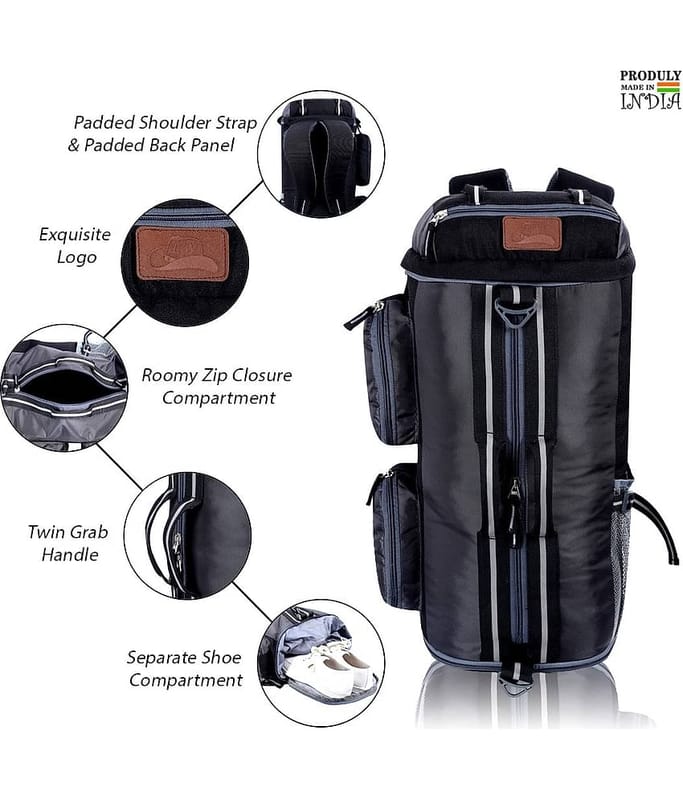 PRODULY MADE IN INDIA

Padded Shoulder Strap & Padded Back Panel

Exquisite Logo

Roomy Zip Closure Compartment

Twin Grab Handle

Separate Shoe Compartment