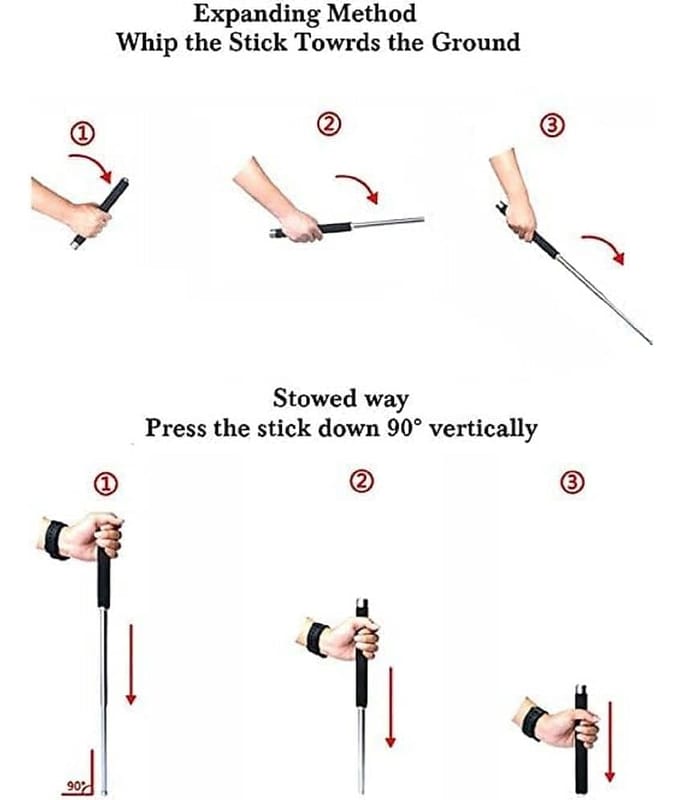 Expanding Method
Whip the Stick Towrds the Ground

①
②
③

Stowed way
Press the stick down 90° vertically

①
②
③

90°