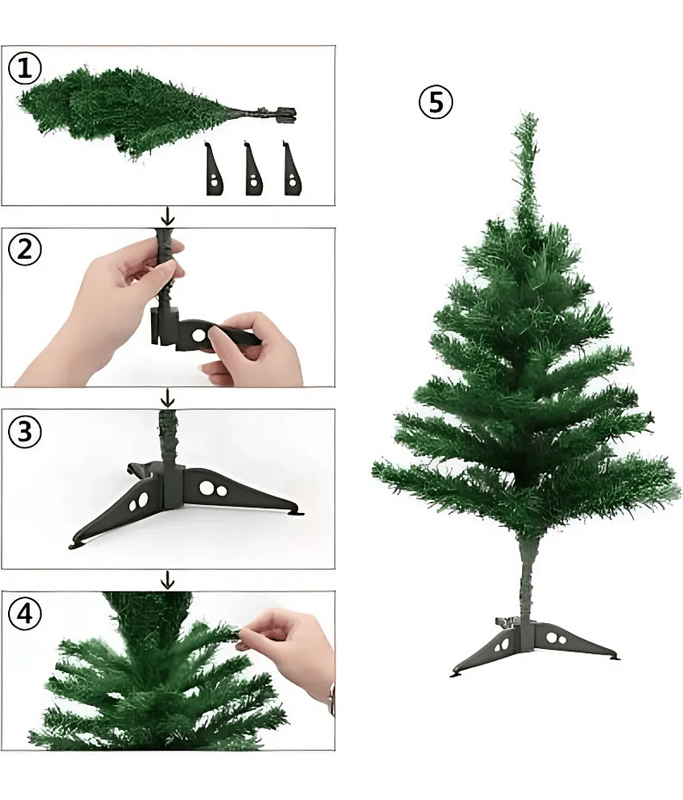 ①

②

③

④

⑤