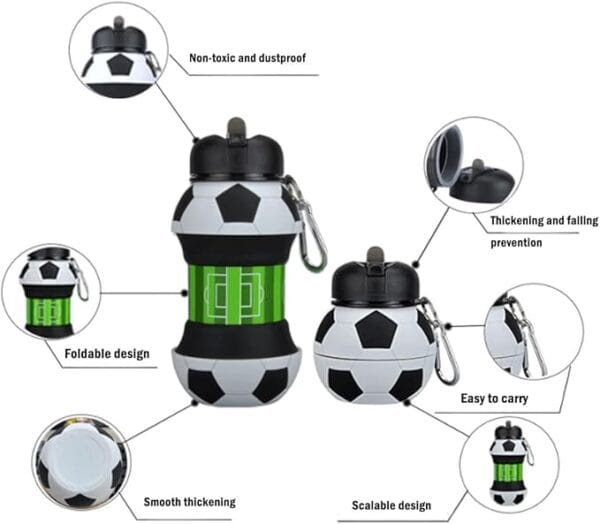 Non-toxic and dustproof

Thickening and falling prevention

Foldable design

Easy to carry

Smooth thickening

Scalable design