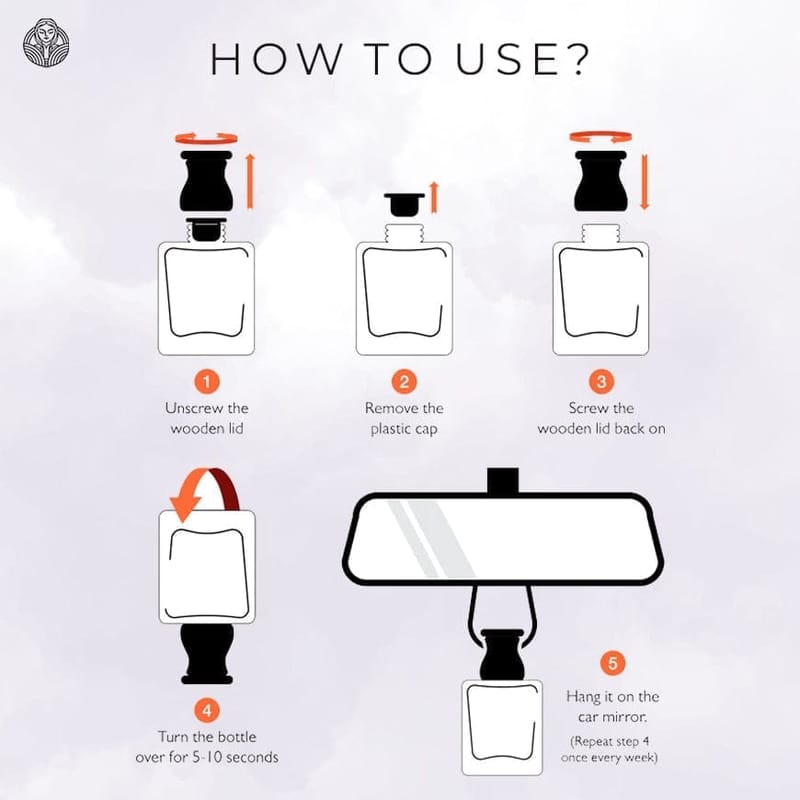 HOW TO USE?

1
Unscrew the wooden lid

2
Remove the plastic cap

3
Screw the wooden lid back on

4
Turn the bottle over for 5-10 seconds

5
Hang it on the car mirror.
(Repeat step 4 once every week)