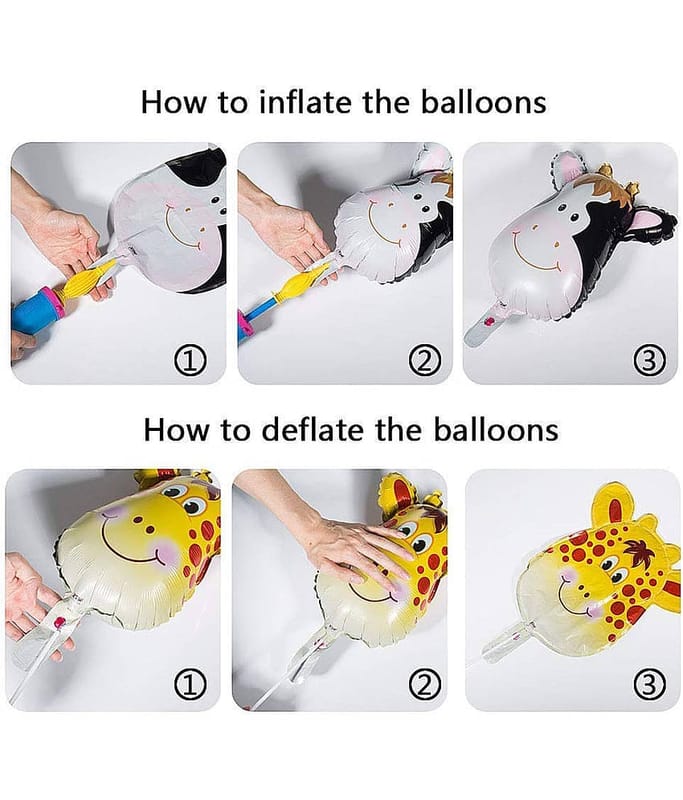 How to inflate the balloons

①

②

③

How to deflate the balloons

①

②

③