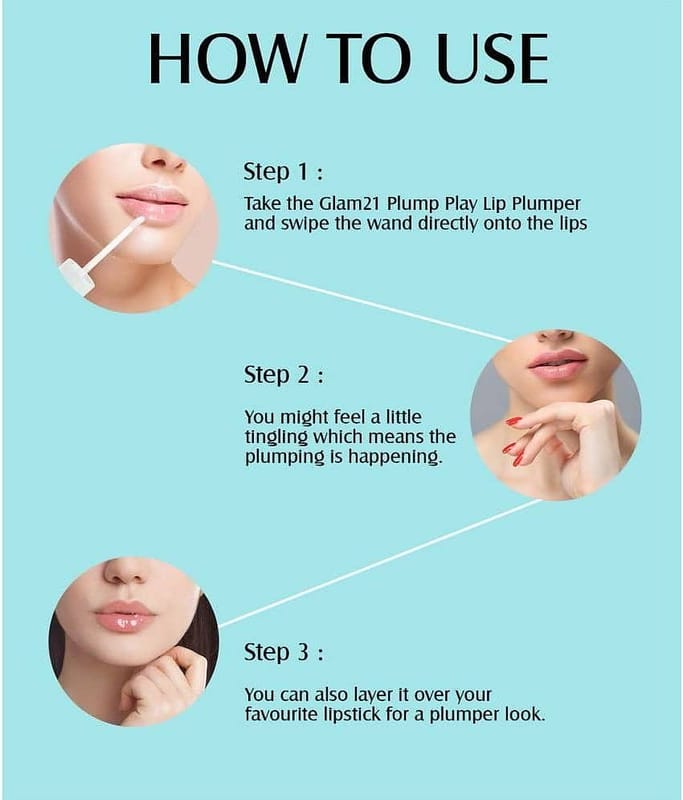 HOW TO USE

Step 1 :

Take the Glam21 Plump Play Lip Plumper and swipe the wand directly onto the lips

Step 2 :

You might feel a little tingling which means the plumping is happening.

Step 3 :

You can also layer it over your favourite lipstick for a plumper look.