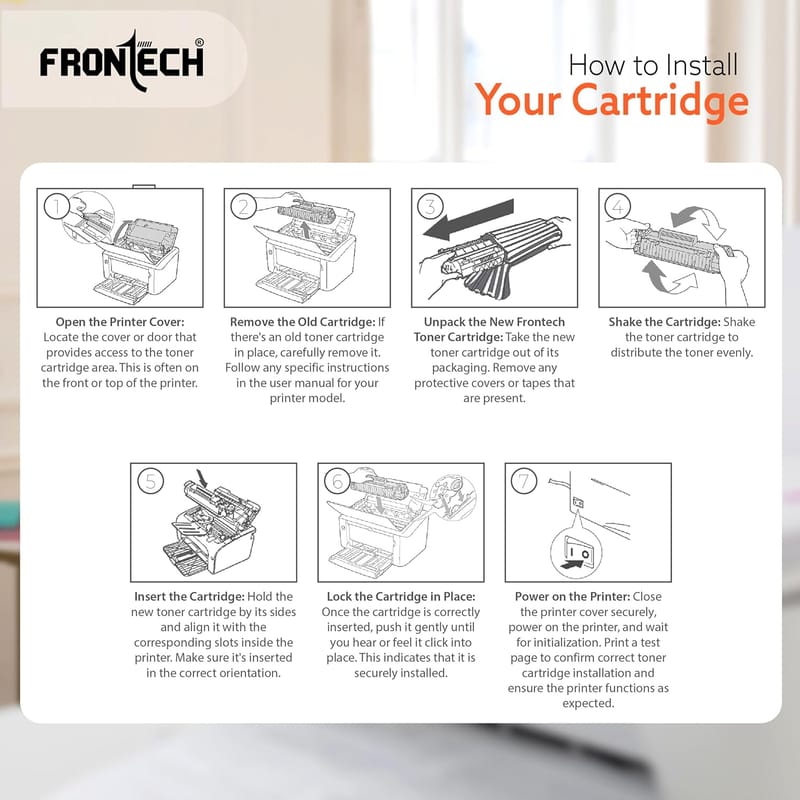 FRONTECH®

How to Install
Your Cartridge

1

Open the Printer Cover: Locate the cover or door that provides access to the toner cartridge area. This is often on the front or top of the printer.

2

Remove the Old Cartridge: If there's an old toner cartridge in place, carefully remove it. Follow any specific instructions in the user manual for your printer model.

3

Unpack the New Frontech Toner Cartridge: Take the new toner cartridge out of its packaging. Remove any protective covers or tapes that are present.

4

Shake the Cartridge: Shake the toner cartridge to distribute the toner evenly.

5

Insert the Cartridge: Hold the new toner cartridge by its sides and align it with the corresponding slots inside the printer. Make sure it's inserted in the correct orientation.

6

Lock the Cartridge in Place: Once the cartridge is correctly inserted, push it gently until you hear or feel it click into place. This indicates that it is securely installed.

7

I O

Power on the Printer: Close the printer cover securely, power on the printer, and wait for initialization. Print a test page to confirm correct toner cartridge installation and ensure the printer functions as expected.