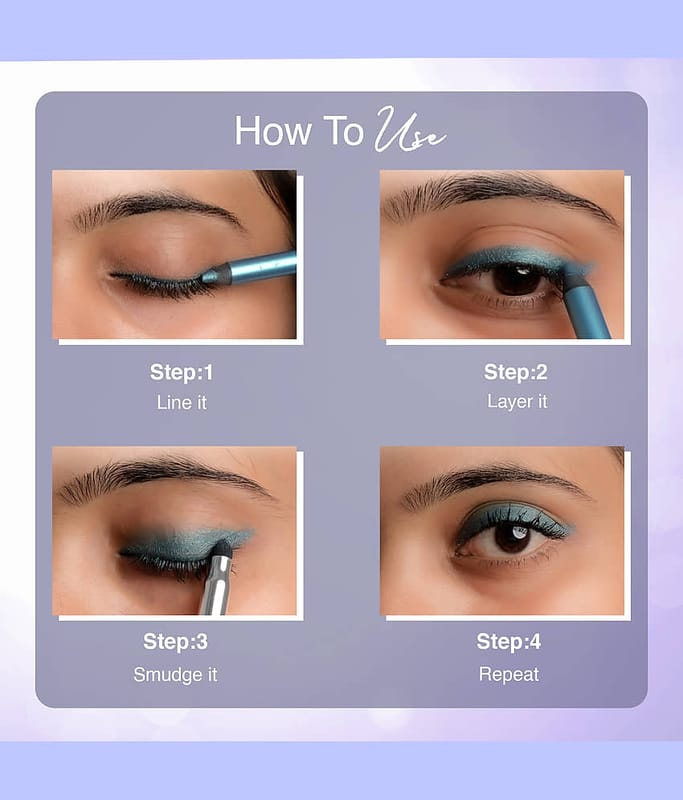 How To Use

Step:1
Line it

Step:2
Layer it

Step:3
Smudge it

Step:4
Repeat