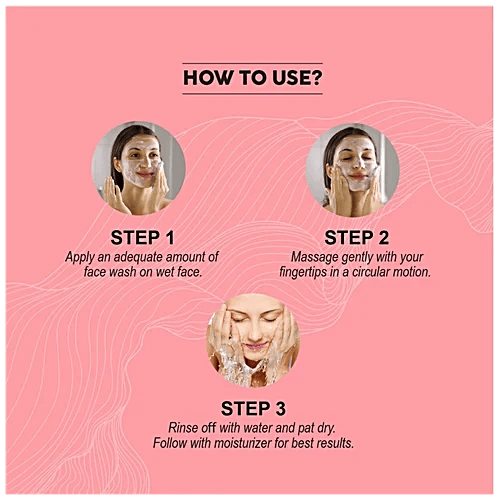 HOW TO USE?

STEP 1
Apply an adequate amount of face wash on wet face.

STEP 2
Massage gently with your fingertips in a circular motion.

STEP 3
Rinse off with water and pat dry. Follow with moisturizer for best results.