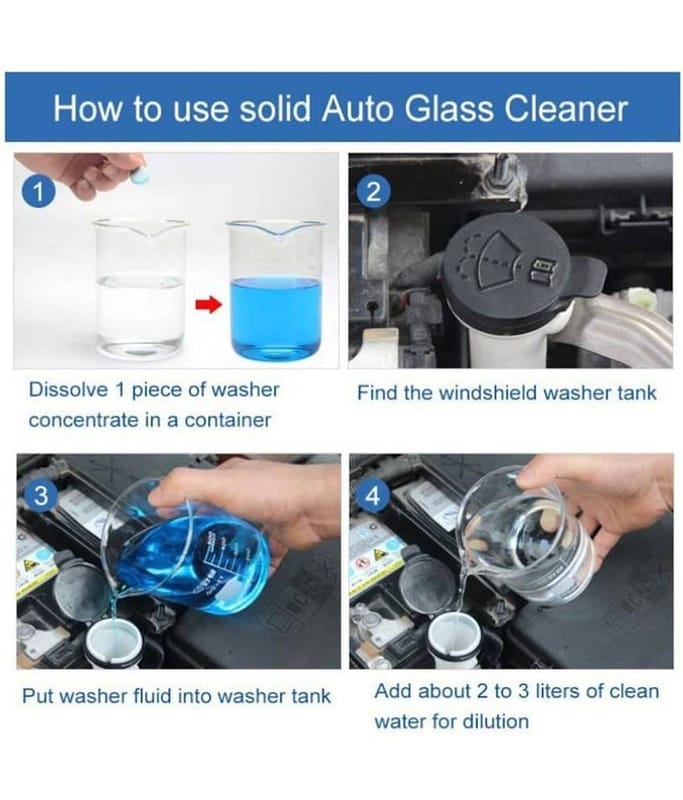 How to use solid Auto Glass Cleaner

1

Dissolve 1 piece of washer concentrate in a container

2

Find the windshield washer tank

3

Put washer fluid into washer tank

4

Add about 2 to 3 liters of clean water for dilution