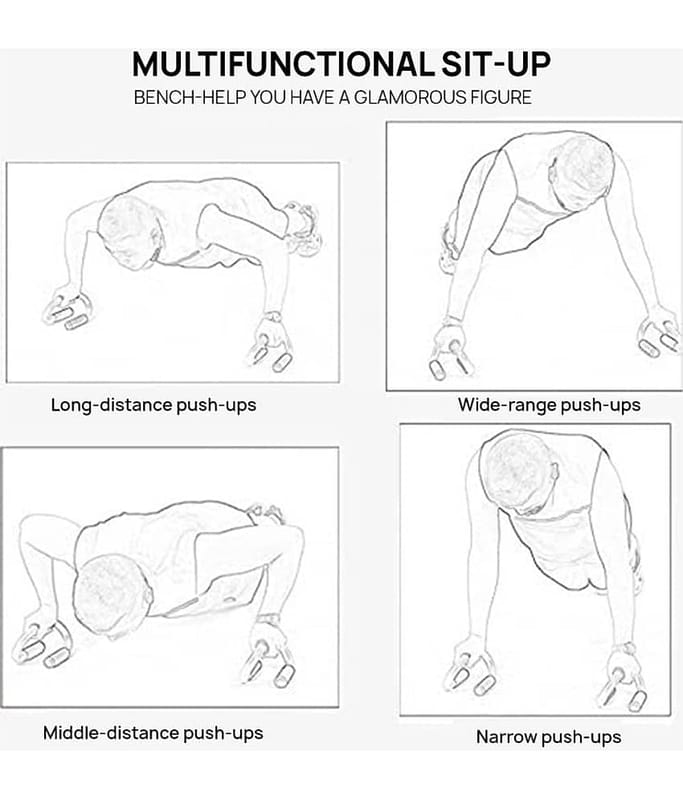 MULTIFUNCTIONAL SIT-UP

BENCH-HELP YOU HAVE A GLAMOROUS FIGURE

Long-distance push-ups

Wide-range push-ups

Middle-distance push-ups

Narrow push-ups