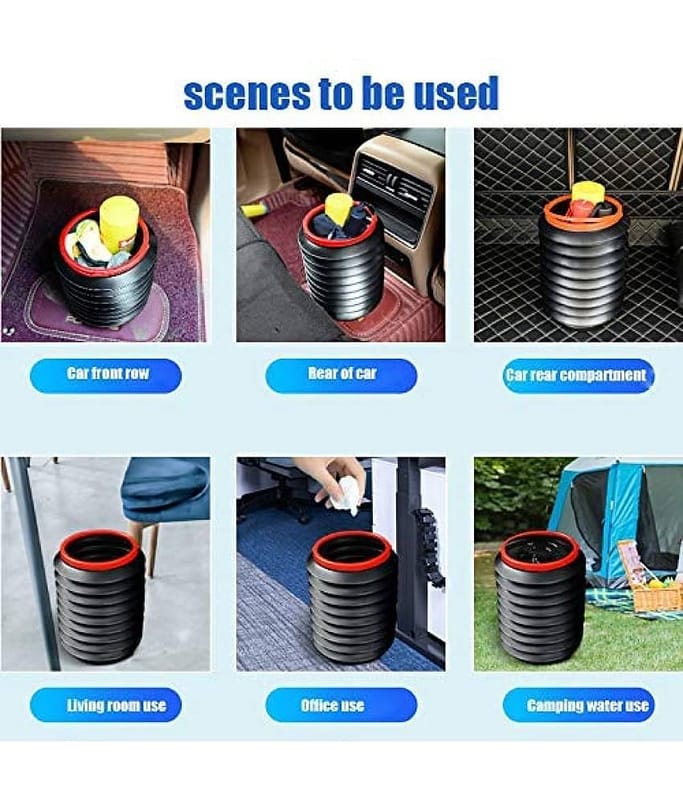 scenes to be used

Car front row

Rear of car

Car rear compartment

Living room use

Office use

Camping water use