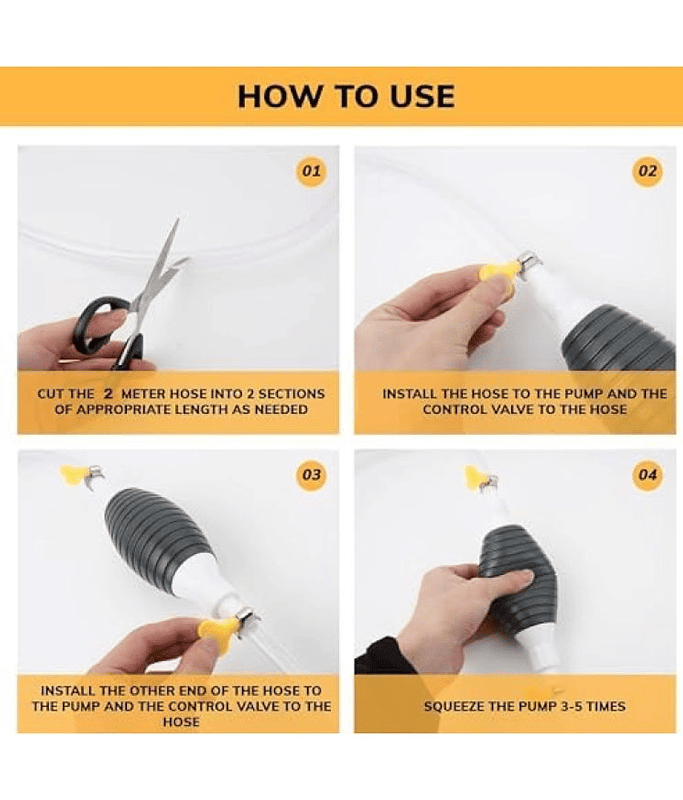 HOW TO USE

01

CUT THE 2 METER HOSE INTO 2 SECTIONS OF APPROPRIATE LENGTH AS NEEDED

02

INSTALL THE HOSE TO THE PUMP AND THE CONTROL VALVE TO THE HOSE

03

INSTALL THE OTHER END OF THE HOSE TO THE PUMP AND THE CONTROL VALVE TO THE HOSE

04

SQUEEZE THE PUMP 3-5 TIMES