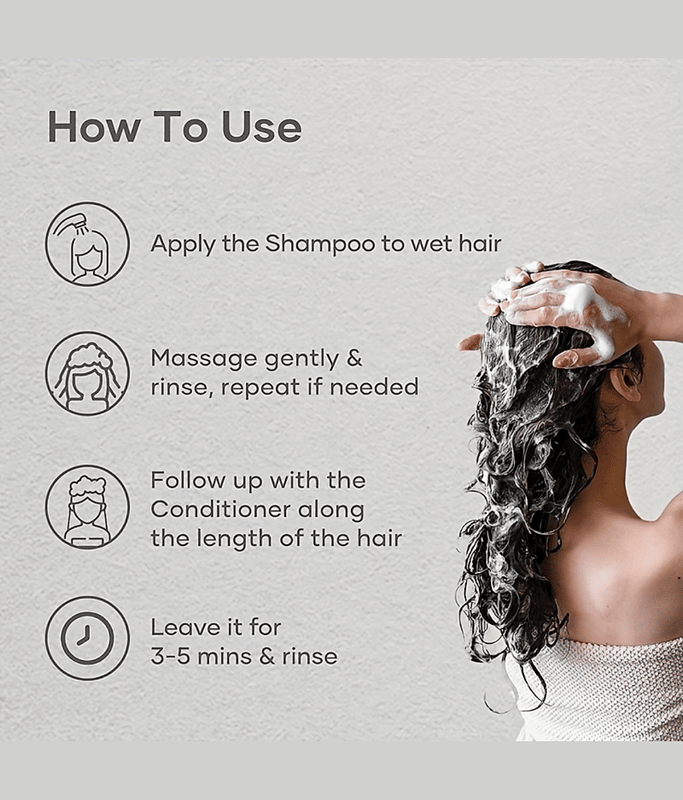 How To Use

Apply the Shampoo to wet hair

Massage gently & rinse, repeat if needed

Follow up with the Conditioner along the length of the hair

Leave it for 3-5 mins & rinse